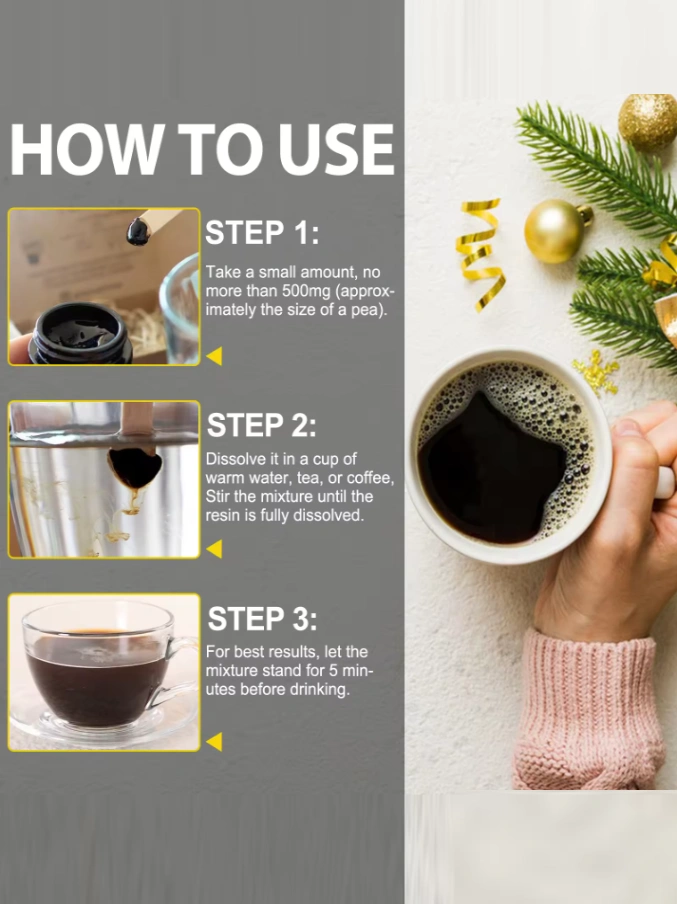 HOW TO USE

STEP 1:

Take a small amount, no more than 500mg (approximately the size of a pea).

STEP 2:

Dissolve it in a cup of warm water, tea, or coffee, Stir the mixture until the resin is fully dissolved.

STEP 3:

For best results, let the mixture stand for 5 minutes before drinking.